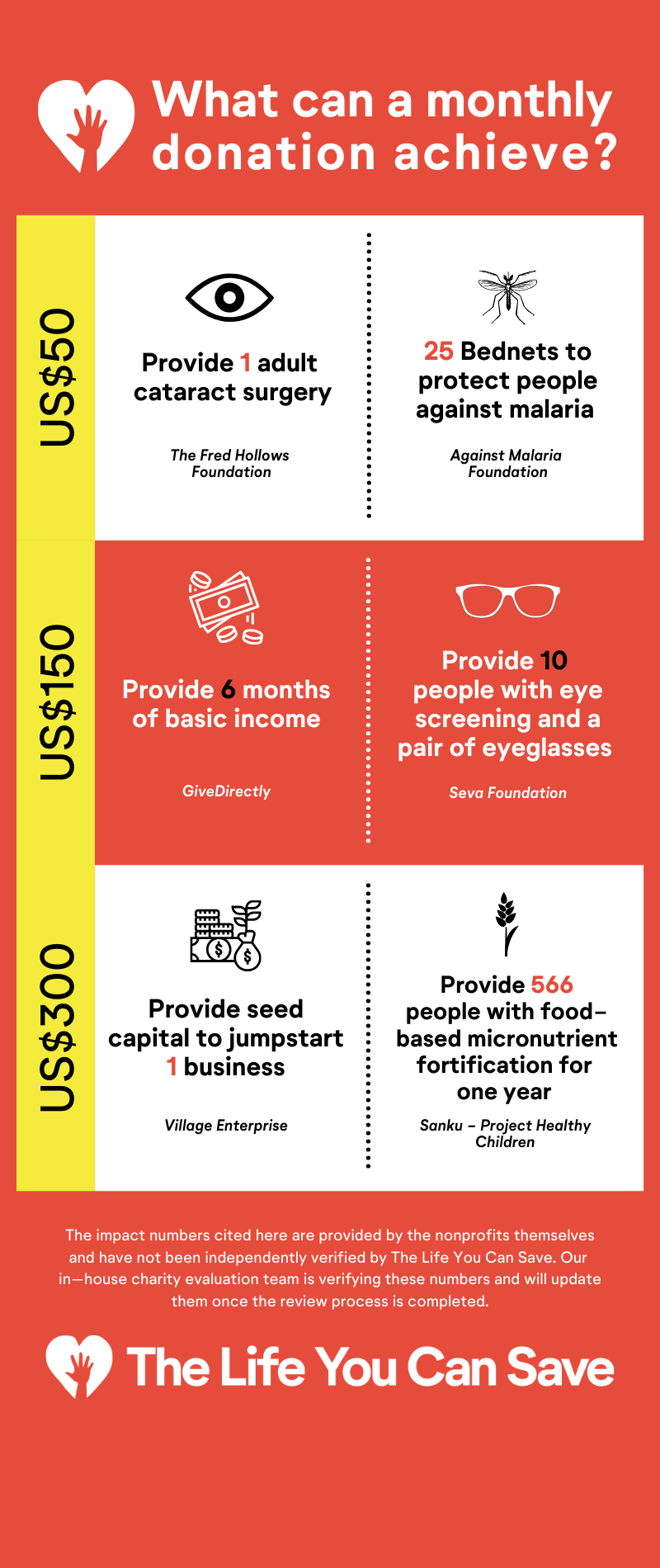 What can a monthly donation achieve?

US$50

Provide 1 adult cataract surgery

The Fred Hollows Foundation

25 Bednets to protect people against malaria

Against Malaria Foundation

US$150

Provide 6 months of basic income

GiveDirectly

Provide 10 people with eye screening and a pair of eyeglasses

Seva Foundation

US$300

Provide seed capital to jumpstart 1 business

Village Enterprise

Provide 566 people with food–based micronutrient fortification for one year

Sanku – Project Healthy Children

The impact numbers cited here are provided by the nonprofits themselves and have not been independently verified by The Life You Can Save. Our in—house charity evaluation team is verifying these numbers and will update them once the review process is completed.

The Life You Can Save